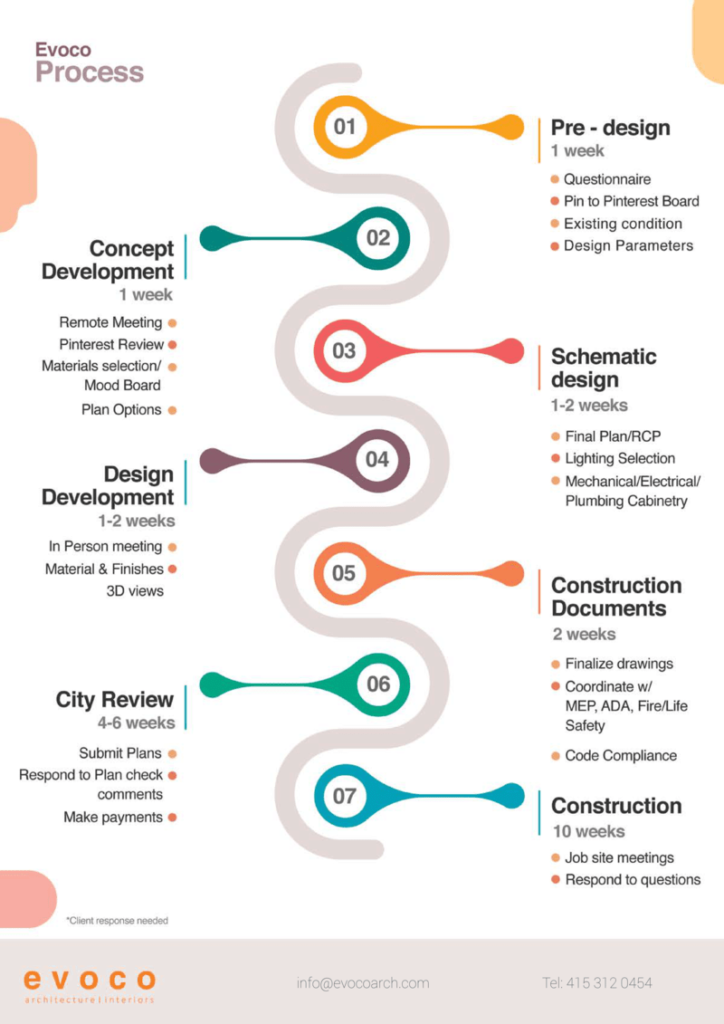 Evoco
Process

01

Pre - design
1 week

Questionnaire
Pin to Pinterest Board
Existing condition
Design Parameters

02

Concept Development
1 week

Remote Meeting
Pinterest Review
Materials selection/ Mood Board
Plan Options

03

Schematic design
1-2 weeks

Final Plan/RCP
Lighting Selection
Mechanical/Electrical/ Plumbing Cabinetry

04

Design Development
1-2 weeks

In Person meeting
Material & Finishes
3D views

05

Construction Documents
2 weeks

Finalize drawings
Coordinate w/ MEP, ADA, Fire/Life Safety
Code Compliance

06

City Review
4-6 weeks

Submit Plans
Respond to Plan check comments
Make payments

07

Construction
10 weeks

Job site meetings
Respond to questions

*Client response needed

evoco
architecture | interiors

info@evocoarch.com

Tel: 415 312 0454